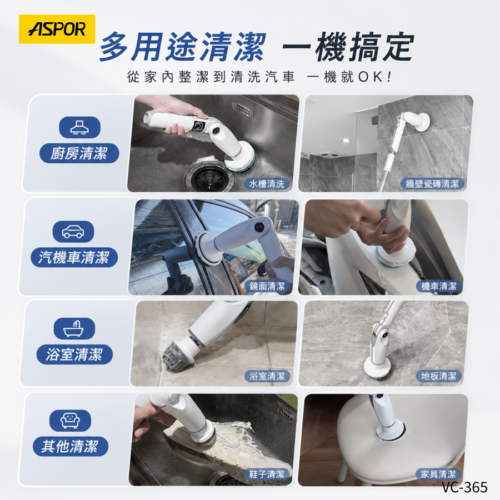 ASPOR

多用途清潔 一機搞定

從家內整潔到清洗汽車 一機就OK!

廚房清潔

水槽清洗

牆壁瓷磚清潔

汽機車清潔

鏡面清潔

機車清潔

浴室清潔

浴室清潔

地板清潔

其他清潔

鞋子清潔

家具清潔

VC-365