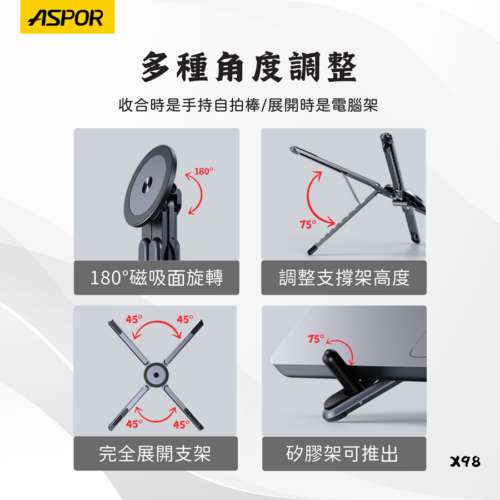 ASPOR

多種角度調整

收合時是手持自拍棒/展開時是電腦架

180°

180°磁吸面旋轉

75°

調整支撐架高度

45°
45°
45°
45°

完全展開支架

75°

矽膠架可推出

X98